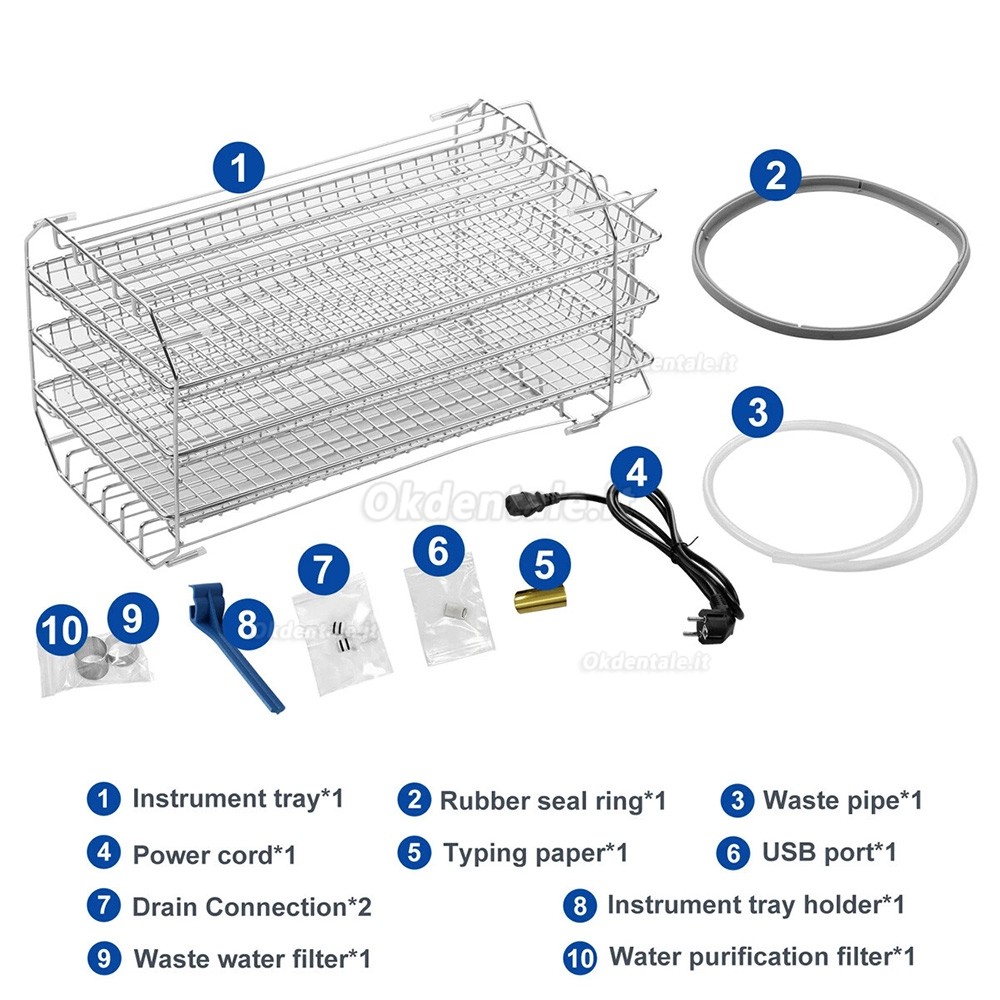 1

2

Okdentale.it

3

4

Okdentale.it

7

6

5

10

9

8

Okdentale.it

Okdentale.it

1 Instrument tray*1
2 Rubber seal ring*1
3 Waste pipe*1
4 Power cord*1
5 Typing paper*1
6 USB port*1
7 Drain Connection*2
8 Instrument tray holder*1
9 Waste water filter*1
10 Water purification filter*1